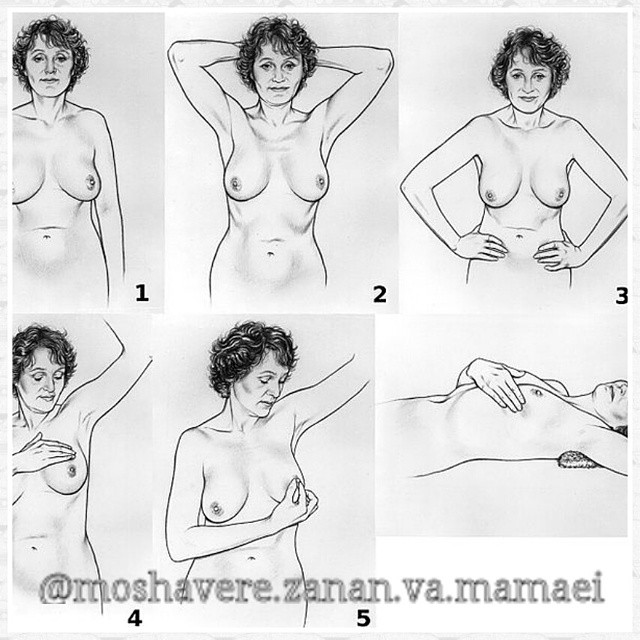 1

2

3

4

5

@moshavere.zanan.va.mamaei